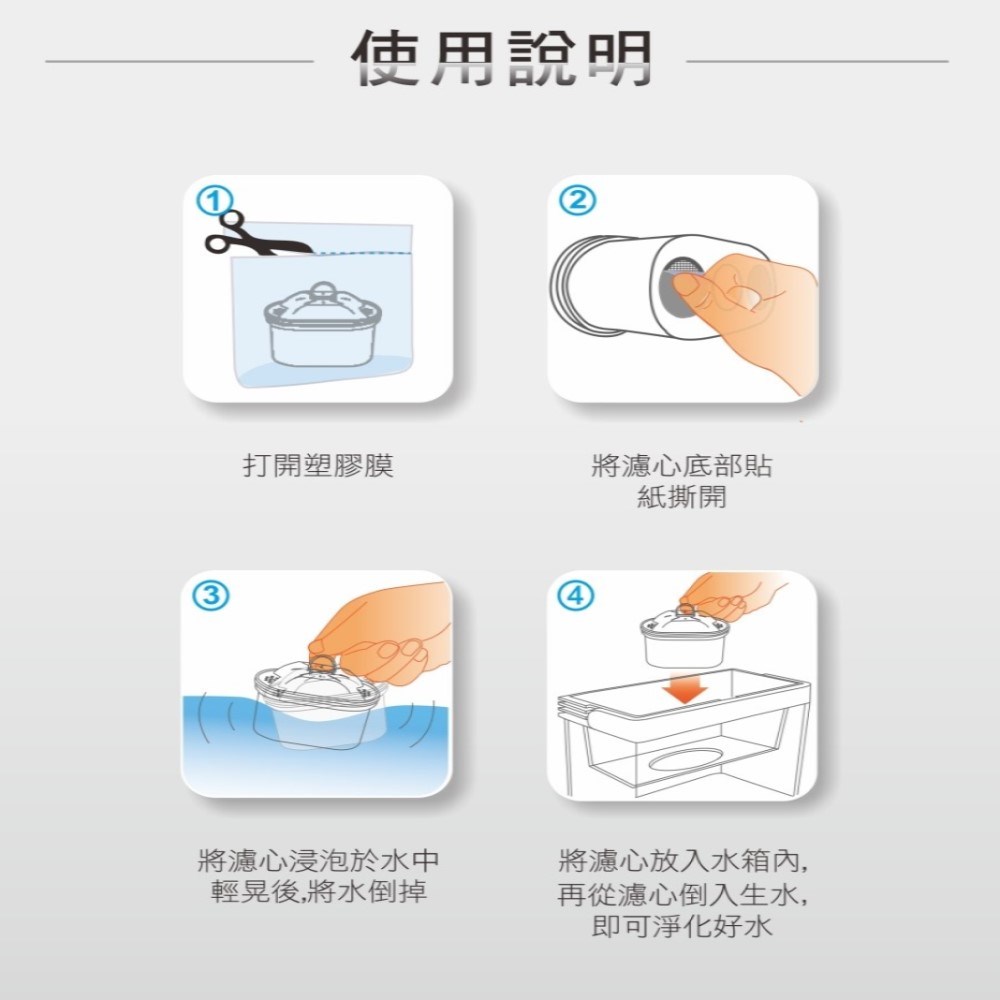 使用說明

1
打開塑膠膜

2
將濾心底部貼紙撕開

3
將濾心浸泡於水中輕晃後,將水倒掉

4
將濾心放入水箱內,再從濾心倒入生水,即可淨化好水